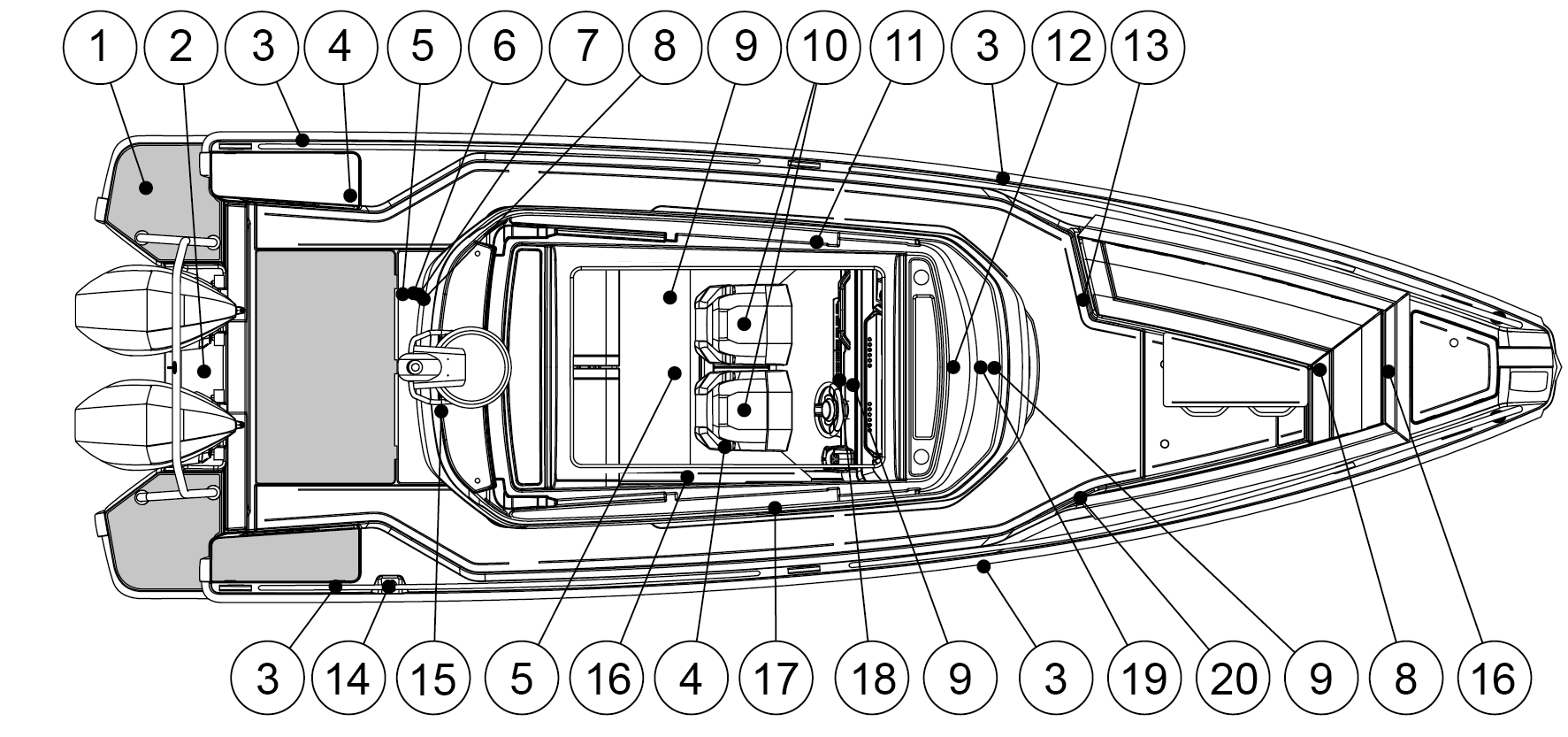 1 2 3 4 5 6 7 8 9 10 11 3 12 13

3 14 15 5 16 4 17 18 9 3 19 20 9 8 16